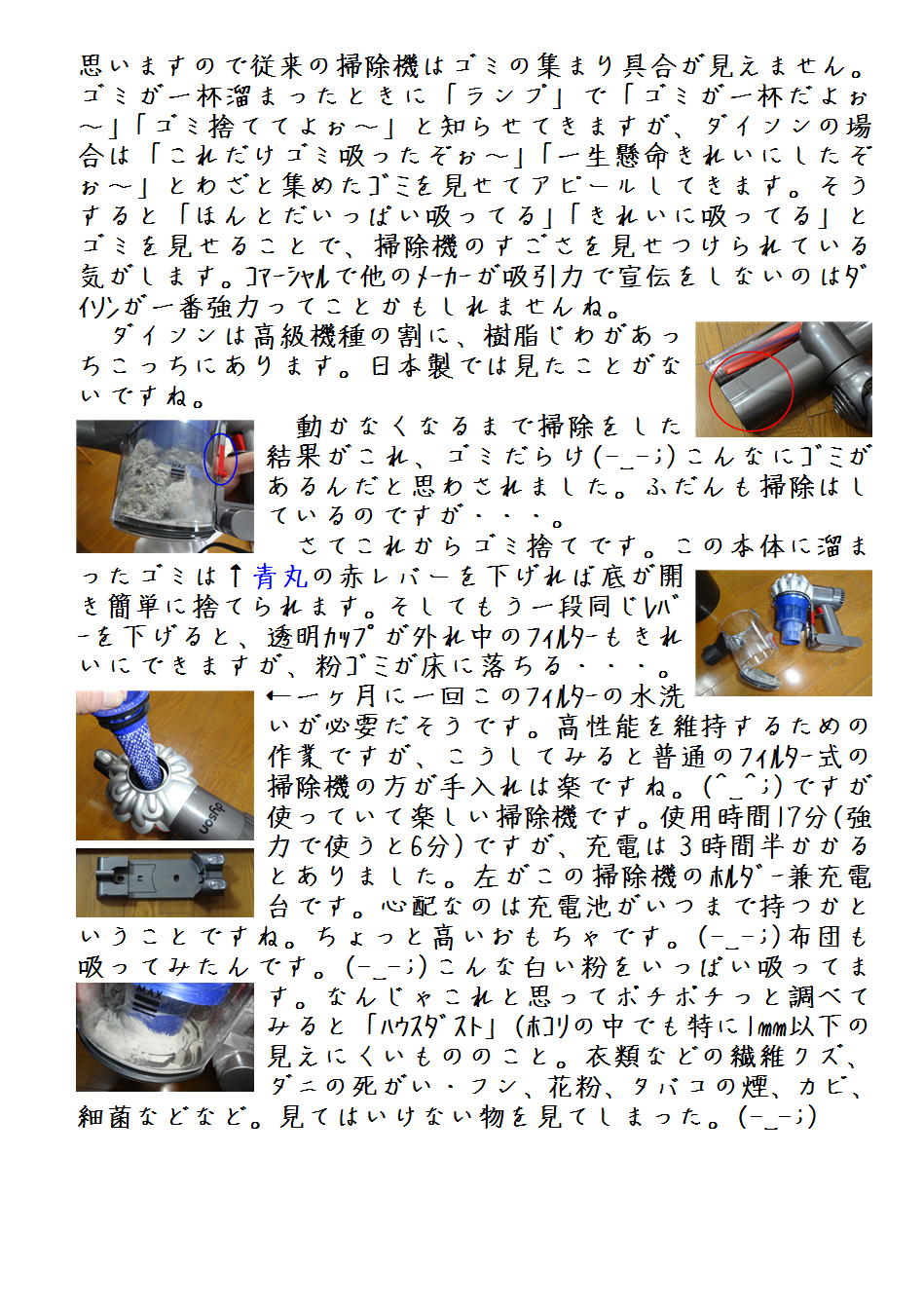 思いますので従来の掃除機はゴミの集まり具合が見えません。ゴミが一杯溜まったときに「ランプ」で「ゴミが一杯だよぉ～」「ゴミ捨ててよぉ～」と知らせてきますが、ダイソンの場合は「これだけゴミ吸ったぞぉ～」「一生懸命きれいにしたぞぉ～」とわざと集めたゴミを見せてアピールしてきます。そうすると「ほんとだいっぱい吸ってる」「きれいに吸ってる」とゴミを見せることで、掃除機のすごさを見せつけられている気がします。コマーシャルで他のメーカーが吸引力で宣伝をしないのはダイソンが一番強力ってことかもしれませんね。

ダイソンは高級機種の割に、樹脂じわがあっちこっちにあります。日本製では見たことがないですね。

動かなくなるまで掃除をした結果がこれ、ゴミだらけ(-_-;)こんなにゴミがあるんだと思わされました。ふだんも掃除はしているのですが・・・。

さてこれからゴミ捨てです。この本体に溜まったゴミは↑青丸の赤レバーを下げれば底が開き簡単に捨てられます。そしてもう一段同じレバーを下げると、透明カップが外れ中のフィルターもきれいにできますが、粉ゴミが床に落ちる・・・。

←一ヶ月に一回このフィルターの水洗いが必要だそうです。高性能を維持するための作業ですが、こうしてみると普通のフィルター式の掃除機の方が手入れは楽ですね。(^_^;)ですが使っていて楽しい掃除機です。使用時間17分(強力で使うと6分)ですが、充電は3時間半かかるとありました。左がこの掃除機のホルダー兼充電台です。心配なのは充電池がいつまで持つかということですね。ちょっと高いおもちゃです。(-_-;)布団も吸ってみたんです。(-_-;)こんな白い粉をいっぱい吸ってます。なんじゃこれと思ってポチポチっと調べてみると「ハウスダスト」(ホコリの中でも特に1mm以下の見えにくいもののこと。衣類などの繊維クズ、ダニの死がい・フン、花粉、タバコの煙、カビ、細菌などなど。見てはいけない物を見てしまった。(-_-;)

dyson
MAX