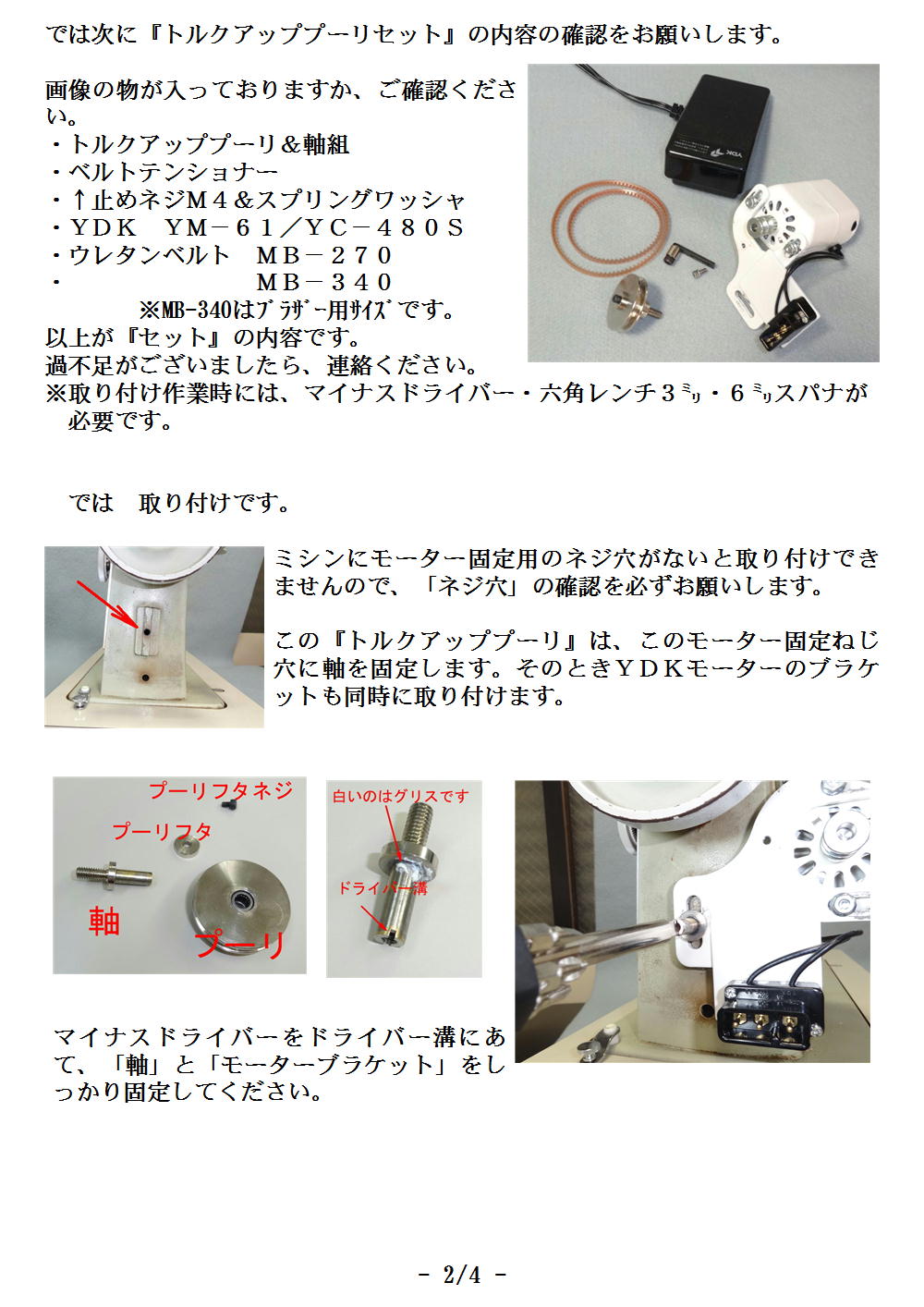 では次に『トルクアッププーリセット』の内容の確認をお願いします。

画像の物が入っておりますか、ご確認ください。
・トルクアッププーリ＆軸組
・ベルトテンショナー
・↑止めネジＭ４＆スプリングワッシャ
・ＹＤＫ　ＹＭ－６１／ＹＣ－４８０Ｓ
・ウレタンベルト　ＭＢ－２７０
・　　　　　　　　ＭＢ－３４０
※MB-340はﾌﾞﾗｻﾞｰ用ｻｲｽﾞです。
以上が『セット』の内容です。
過不足がございましたら、連絡ください。
※取り付け作業時には、マイナスドライバー・六角レンチ３ﾐﾘ・６ﾐﾘスパナが必要です。

YDK

では　取り付けです。

ミシンにモーター固定用のネジ穴がないと取り付けできませんので、「ネジ穴」の確認を必ずお願いします。

この『トルクアッププーリ』は、このモーター固定ねじ穴に軸を固定します。そのときＹＤＫモーターのブラケットも同時に取り付けます。

プーリフタネジ
プーリフタ
軸
プーリ

白いのはグリスです
ドライバー溝

マイナスドライバーをドライバー溝にあて、「軸」と「モーターブラケット」をしっかり固定してください。

- 2/4 -